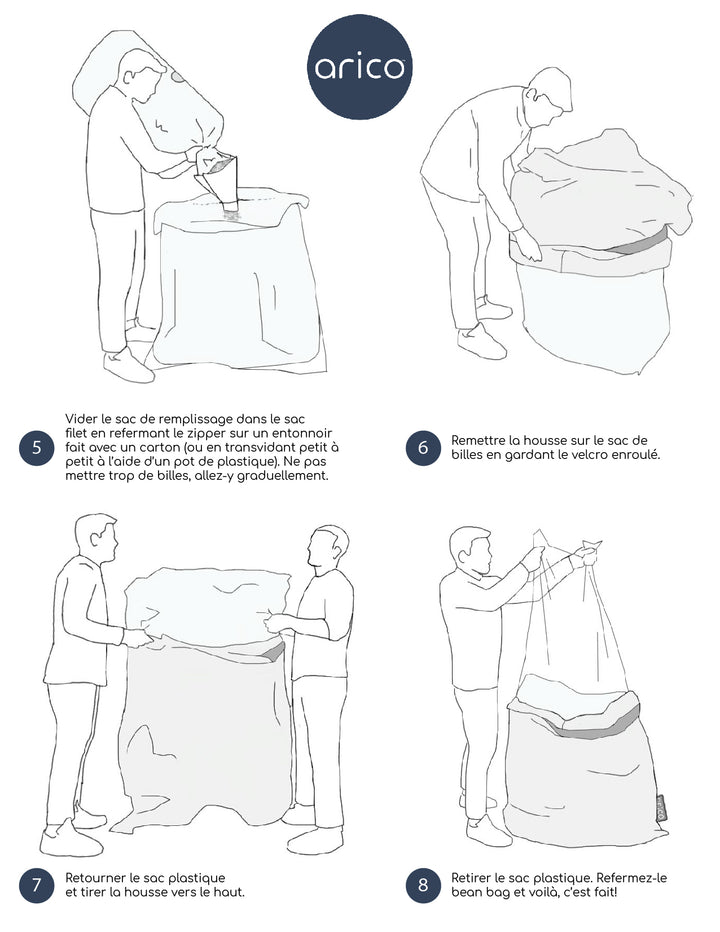 arico

5 Vider le sac de remplissage dans le sac filet en refermant le zipper sur un entonnoir fait avec un carton (ou en transvidant petit à petit à l'aide d'un pot de plastique). Ne pas mettre trop de billes, allez-y graduellement.

6 Remettre la housse sur le sac de billes en gardant le velcro enroulé.

7 Retourner le sac plastique et tirer la housse vers le haut.

8 Retirer le sac plastique. Refermez-le bean bag et voilà, c'est fait!