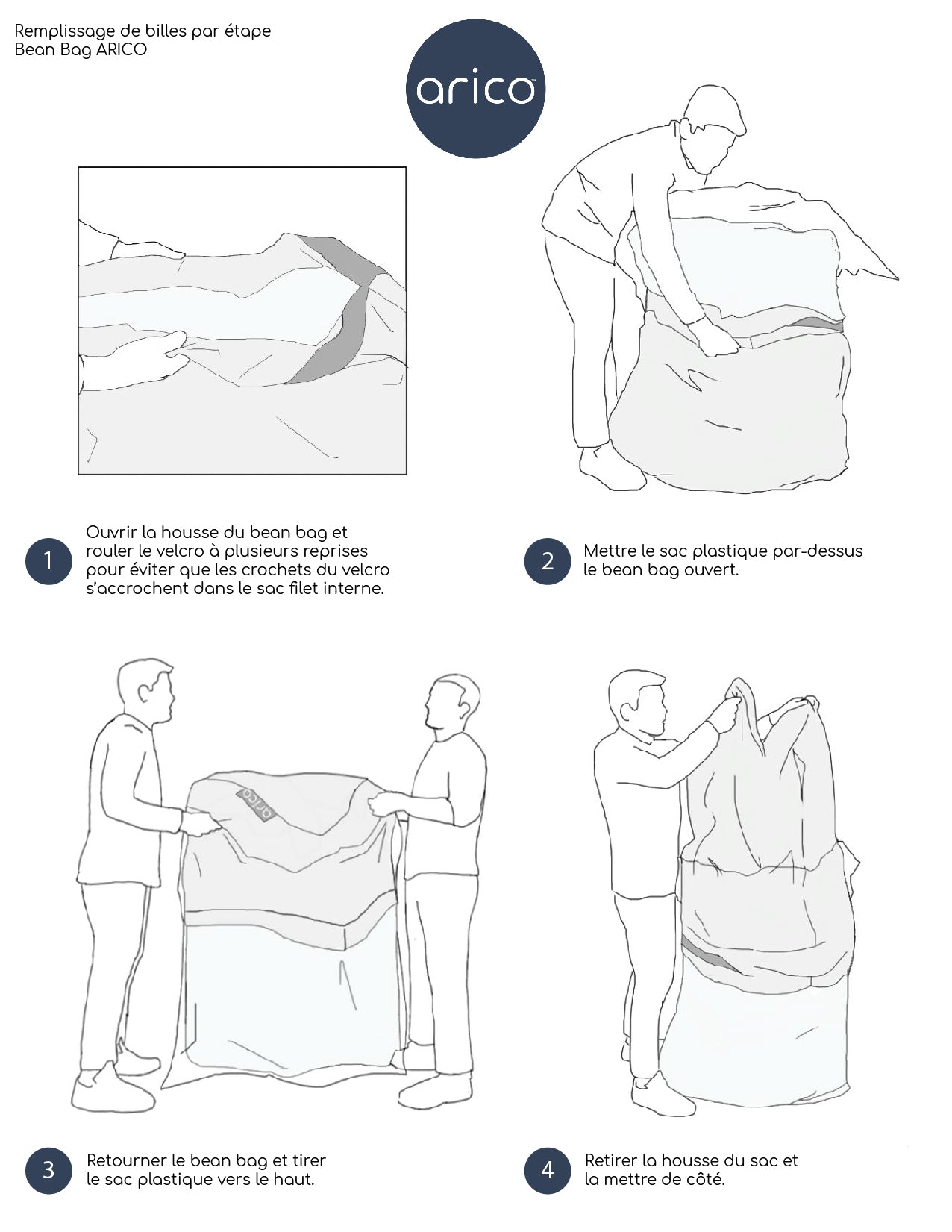 Remplissage de billes par étape
Bean Bag ARICO

arico

1 Ouvrir la housse du bean bag et rouler le velcro à plusieurs reprises pour éviter que les crochets du velcro s'accrochent dans le sac filet interne.

2 Mettre le sac plastique par-dessus le bean bag ouvert.

arico

3 Retourner le bean bag et tirer le sac plastique vers le haut.

4 Retirer la housse du sac et la mettre de côté.