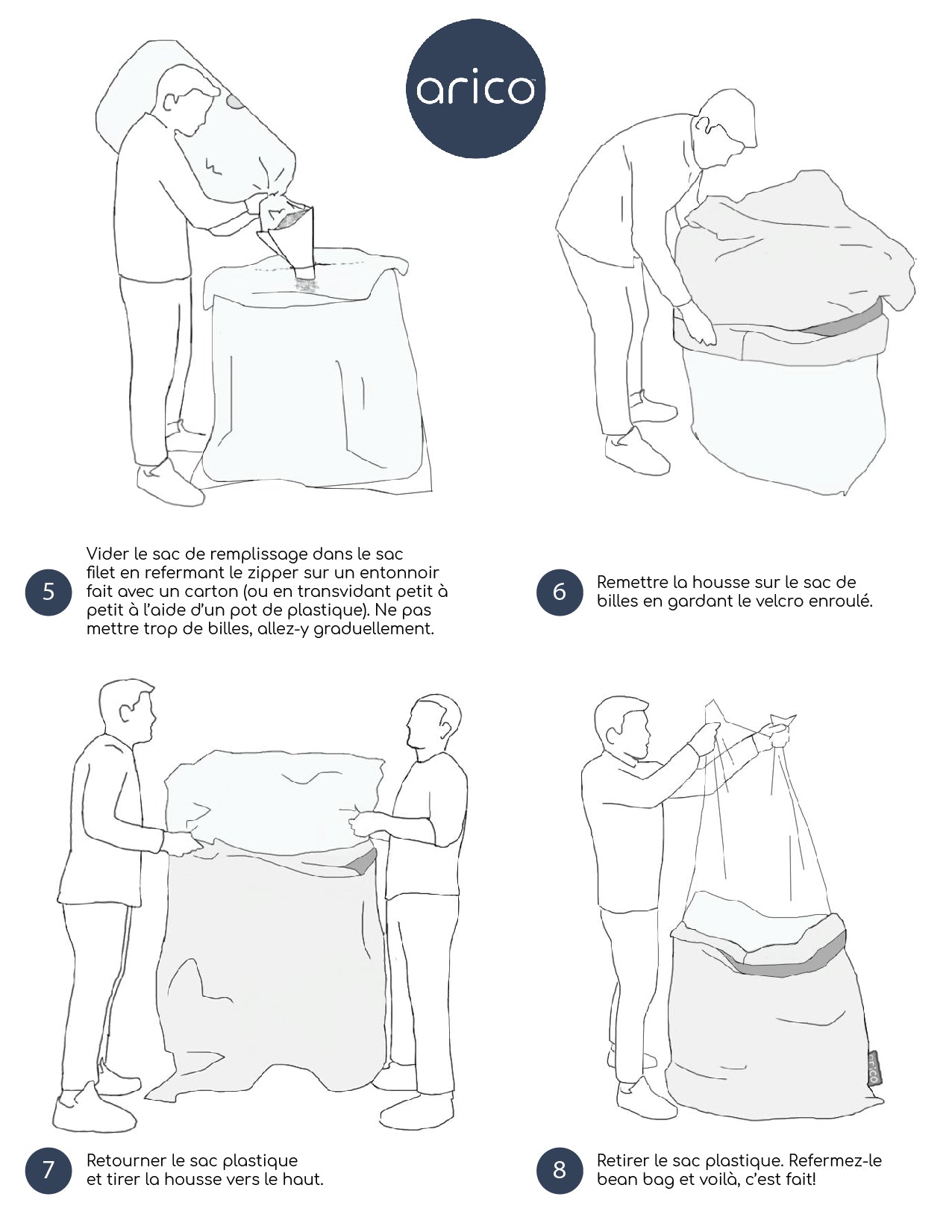 arico

5 Vider le sac de remplissage dans le sac filet en refermant le zipper sur un entonnoir fait avec un carton (ou en transvidant petit à petit à l'aide d'un pot de plastique). Ne pas mettre trop de billes, allez-y graduellement.

6 Remettre la housse sur le sac de billes en gardant le velcro enroulé.

7 Retourner le sac plastique et tirer la housse vers le haut.

arico

8 Retirer le sac plastique. Refermez-le bean bag et voilà, c'est fait!